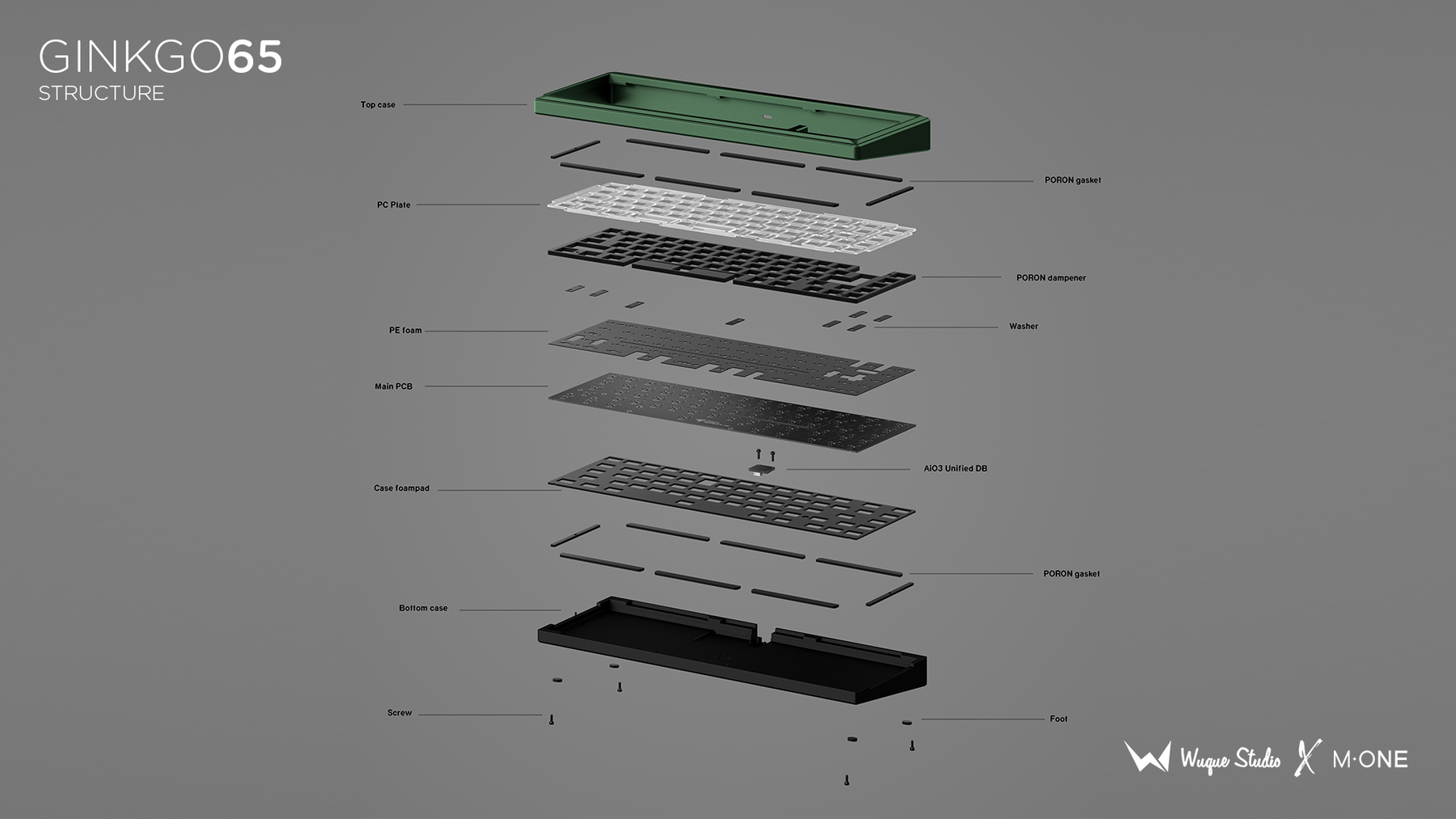 GINKGO65
STRUCTURE

Top case

PORON gasket

PC Plate

PORON dampener

Washer

PE foam

Main PCB

AiO3 Unified DB

Case foampad

PORON gasket

Bottom case

Screw

Foot

Wuque Studio X M·ONE